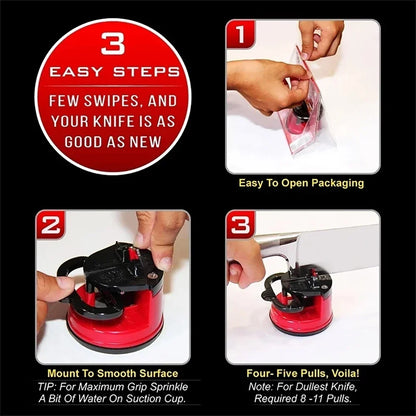 3
EASY STEPS
FEW SWIPES, AND YOUR KNIFE IS AS GOOD AS NEW

1
Easy To Open Packaging

2
Mount To Smooth Surface
TIP: For Maximum Grip Sprinkle A Bit Of Water On Suction Cup.

3
Four- Five Pulls, Voila!
Note: For Dullest Knife, Required 8 -11 Pulls.